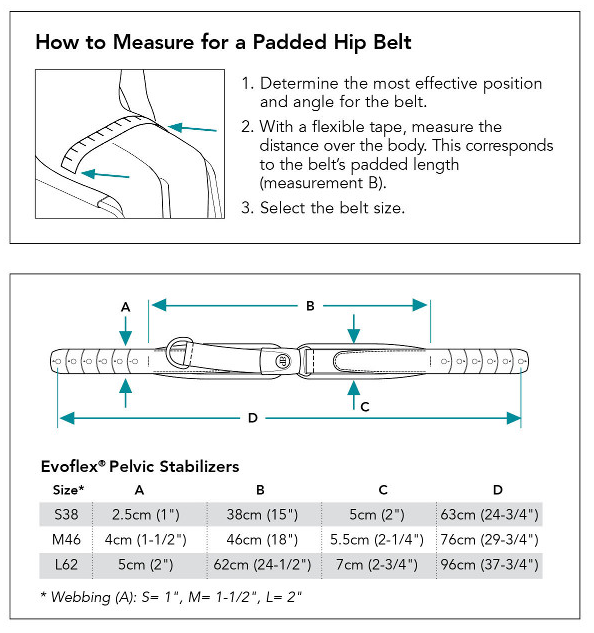 How to Measure for a Padded Hip Belt

1. Determine the most effective position and angle for the belt.
2. With a flexible tape, measure the distance over the body. This corresponds to the belt's padded length (measurement B).
3. Select the belt size.

A
B
C
D

Evoflex® Pelvic Stabilizers

| Size* | A | B | C | D |
|---|---|---|---|---|
| S38 | 2.5cm (1") | 38cm (15") | 5cm (2") | 63cm (24-3/4") |
| M46 | 4cm (1-1/2") | 46cm (18") | 5.5cm (2-1/4") | 76cm (29-3/4") |
| L62 | 5cm (2") | 62cm (24-1/2") | 7cm (2-3/4") | 96cm (37-3/4") |

* Webbing (A): S= 1", M= 1-1/2", L= 2"